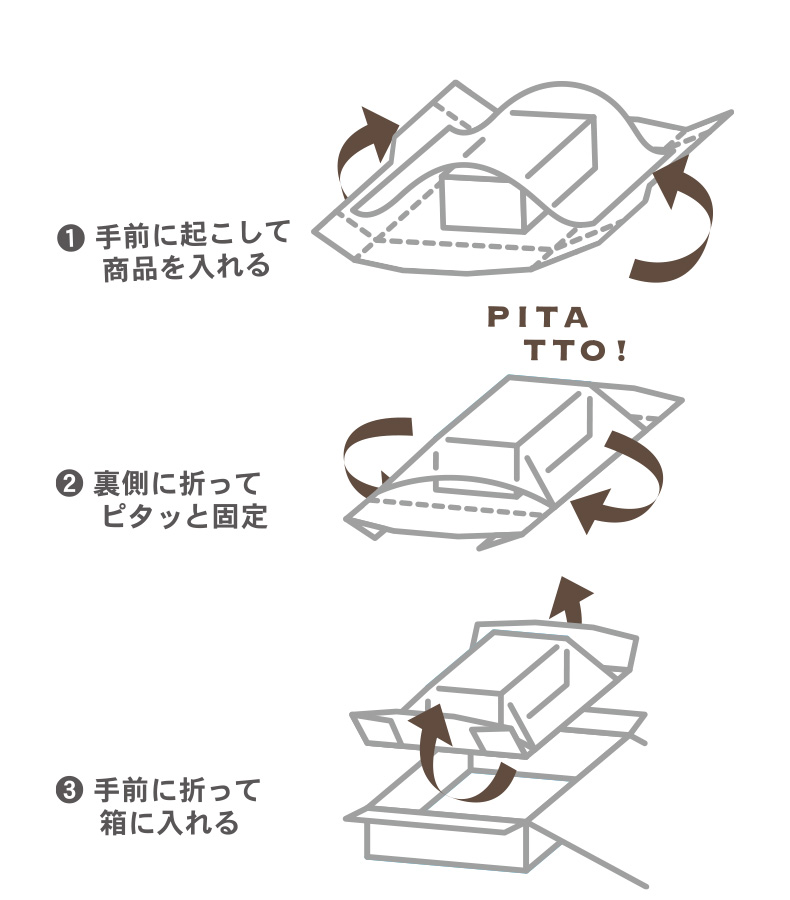 ❶ 手前に起こして
商品を入れる

PITA
TTO!

❷ 裏側に折って
ピタッと固定

❸ 手前に折って
箱に入れる